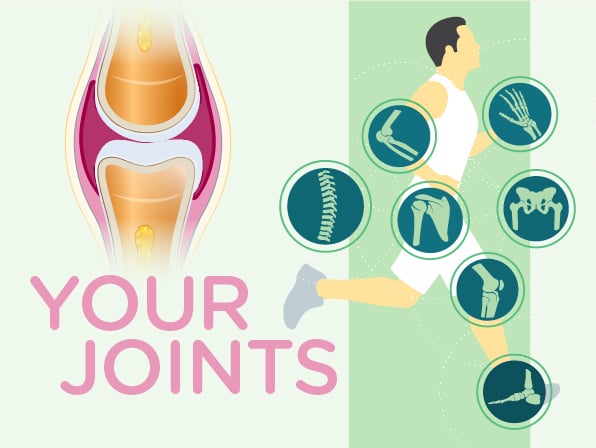 YOUR
JOINTS